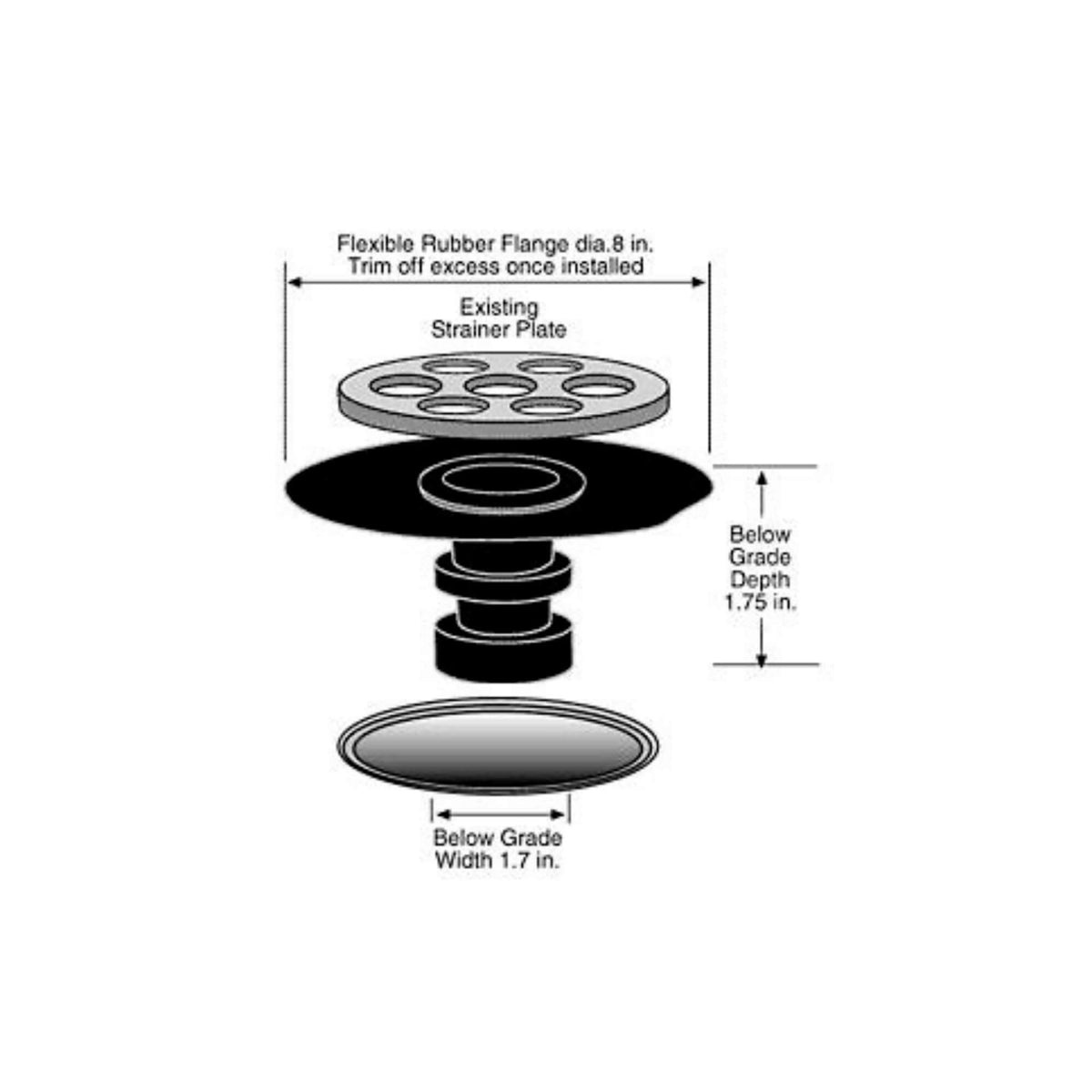 Flexible Rubber Flange dia.8 in.
Trim off excess once installed

Existing
Strainer Plate

Below
Grade
Depth
1.75 in.

Below Grade
Width 1.7 in.